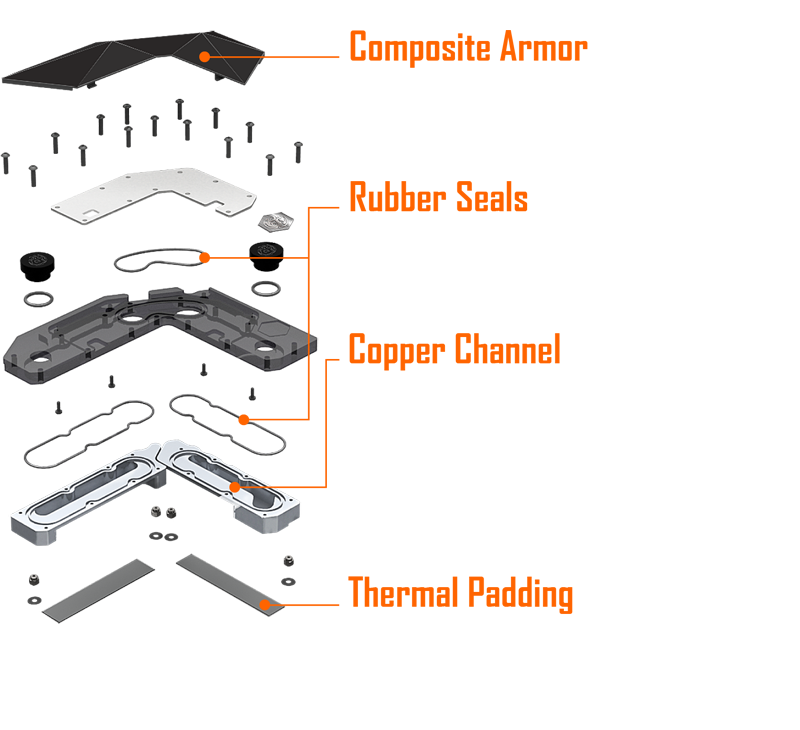 Composite Armor

Rubber Seals

Copper Channel

Thermal Padding